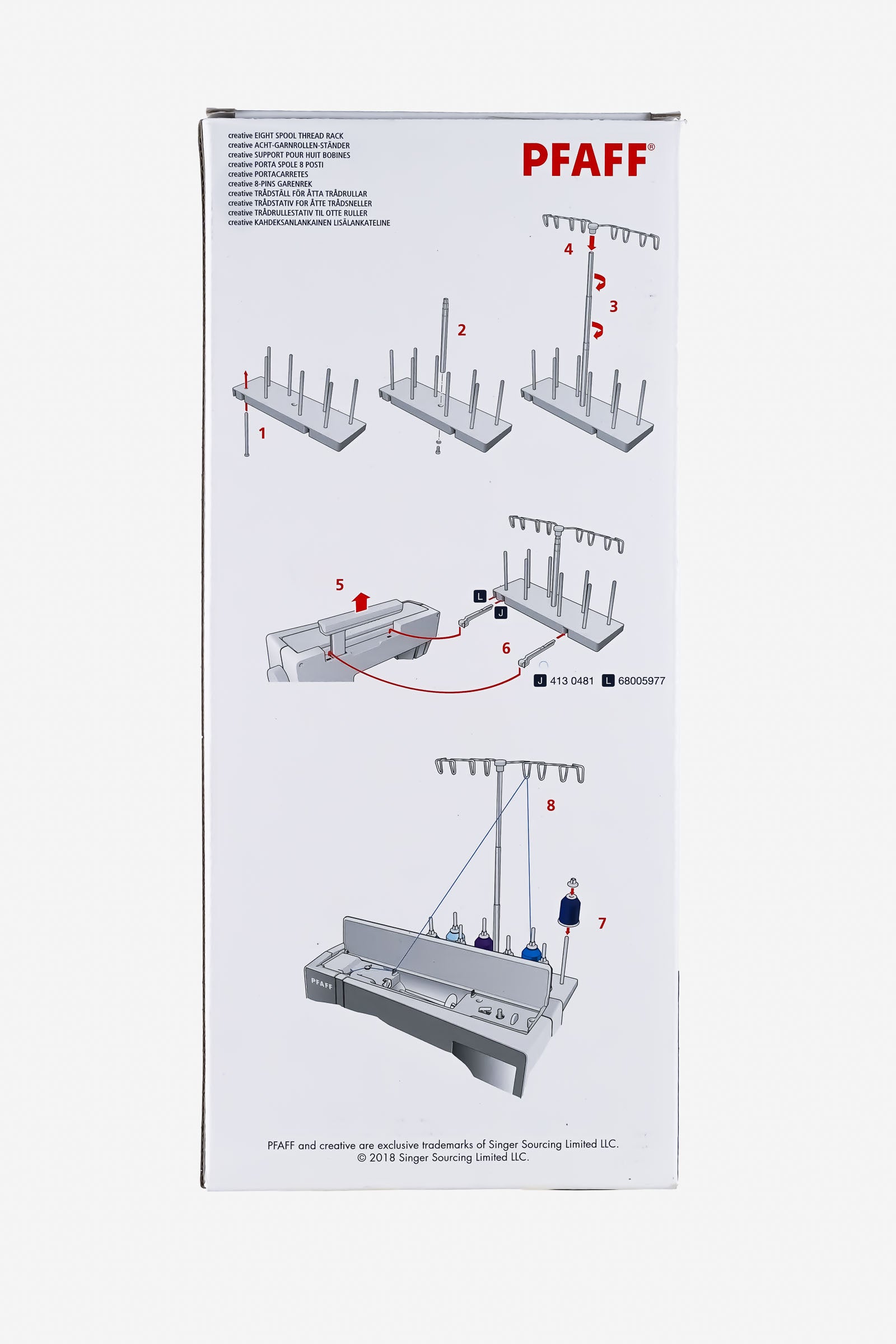 creative EIGHT SPOOL THREAD RACK
creative ACHT-GARNROLLEN-STÄNDER
creative SUPPORT POUR HUIT BOBINES
creative PORTA SPOLE 8 POSTI
creative PORTACARRETES
creative 8-PINS GARENREK
creative TRÅDSTÄLL FÖR ÅTTA TRÅDRULLAR
creative TRÅDSTATIV FOR ÅTTE TRÅDSNELLER
creative TRÅDRULLESTATIV TIL OTTE RULLER
creative KAHDEKSANLANKAINEN LISÄLANKATELINE

PFAFF®

4

3

2

1

5

L

J

6

J 413 0481 L 68005977

8

7

PFAFF

PFAFF and creative are exclusive trademarks of Singer Sourcing Limited LLC.
© 2018 Singer Sourcing Limited LLC.